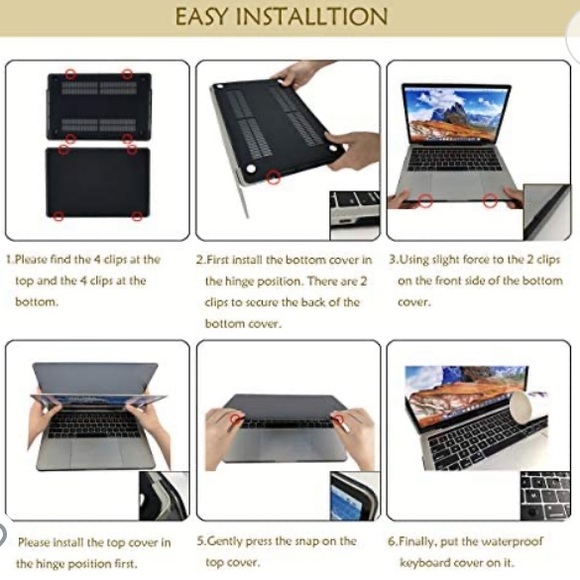 EASY INSTALLTION

1.Please find the 4 clips at the top and the 4 clips at the bottom.

2.First install the bottom cover in the hinge position. There are 2 clips to secure the back of the bottom cover.

3.Using slight force to the 2 clips on the front side of the bottom cover.

Please install the top cover in the hinge position first.

5.Gently press the snap on the top cover.

6.Finally, put the waterproof keyboard cover on it.